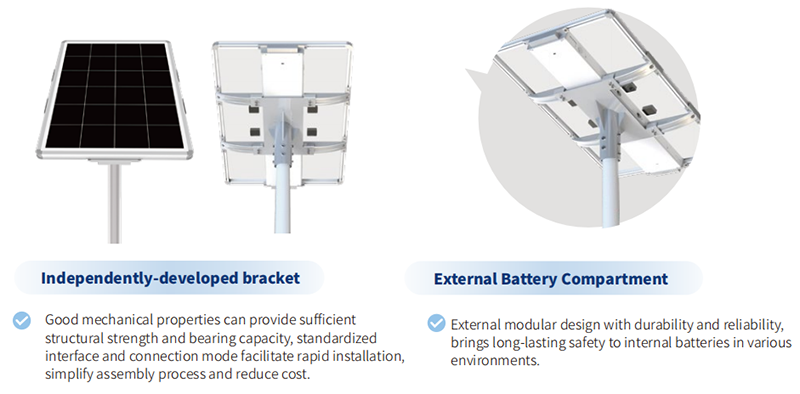 Independently-developed bracket

Good mechanical properties can provide sufficient structural strength and bearing capacity, standardized interface and connection mode facilitate rapid installation, simplify assembly process and reduce cost.

External Battery Compartment

External modular design with durability and reliability, brings long-lasting safety to internal batteries in various environments.