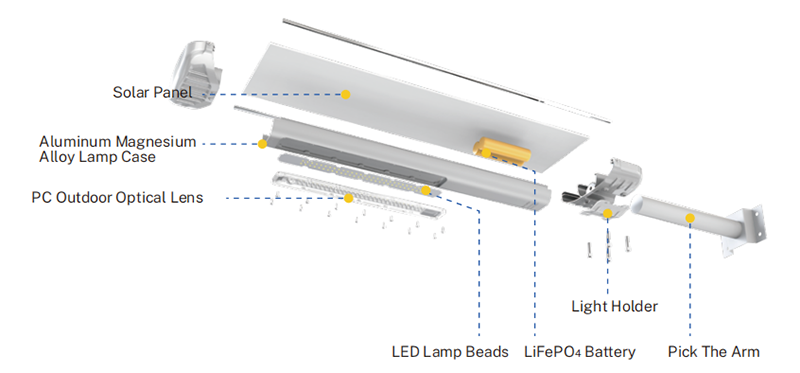 Solar Panel

Aluminum Magnesium Alloy Lamp Case

PC Outdoor Optical Lens

Light Holder

LED Lamp Beads

$LiFePO_4$ Battery

Pick The Arm