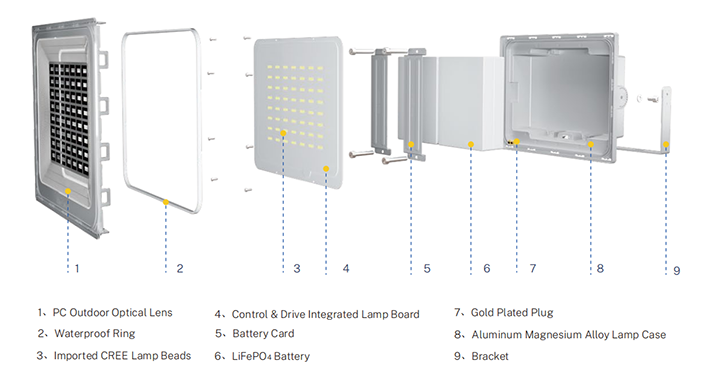 1 2 3 4 5 6 7 8 9

1、PC Outdoor Optical Lens
2、Waterproof Ring
3、Imported CREE Lamp Beads

4、Control & Drive Integrated Lamp Board
5、Battery Card
6、$LiFePO_4$ Battery

7、Gold Plated Plug
8、Aluminum Magnesium Alloy Lamp Case
9、Bracket