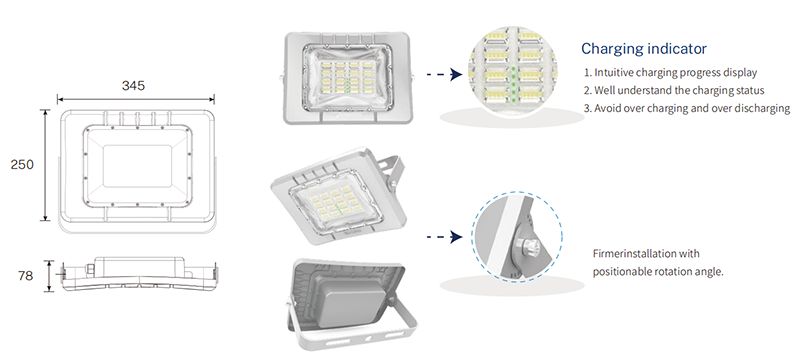 345

250

78

Charging indicator

1. Intuitive charging progress display
2. Well understand the charging status
3. Avoid over charging and over discharging

Firmerinstallation with positionable rotation angle.