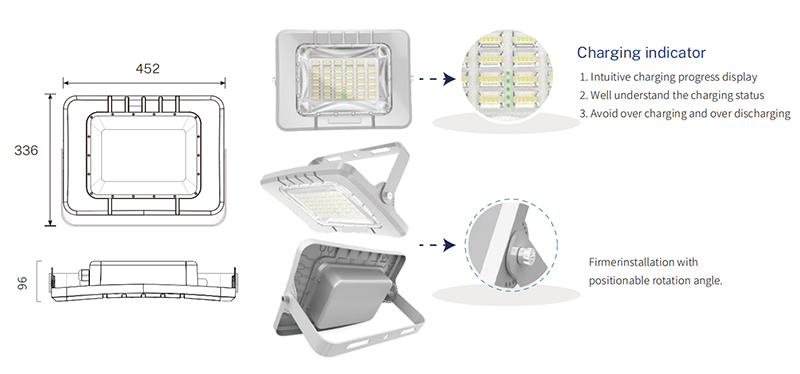 452

336

96

Charging indicator

1. Intuitive charging progress display
2. Well understand the charging status
3. Avoid over charging and over discharging

Firmerinstallation with positionable rotation angle.